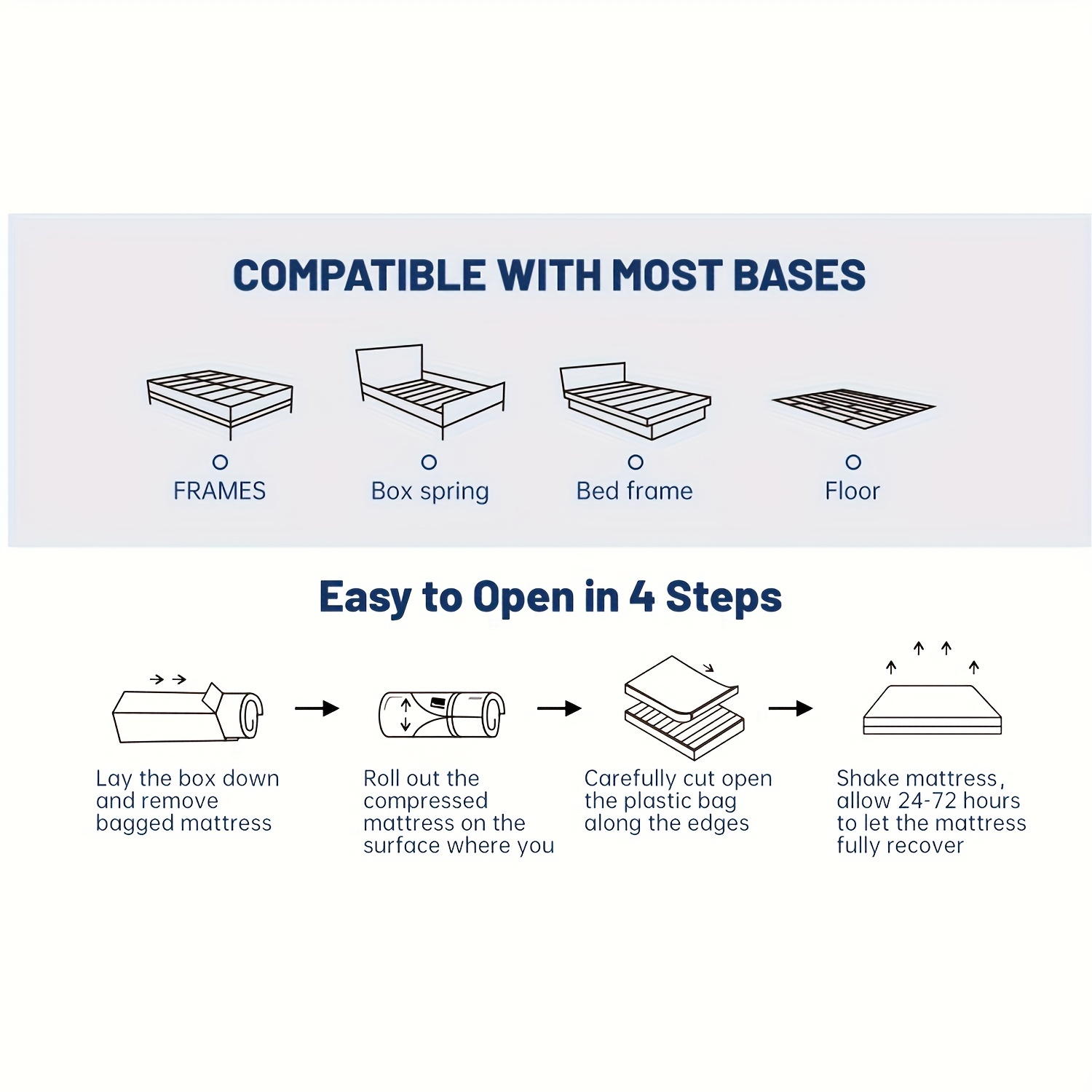 COMPATIBLE WITH MOST BASES

FRAMES

Box spring

Bed frame

Floor

Easy to Open in 4 Steps

Lay the box down and remove bagged mattress

Roll out the compressed mattress on the surface where you

Carefully cut open the plastic bag along the edges

Shake mattress, allow 24-72 hours to let the mattress fully recover