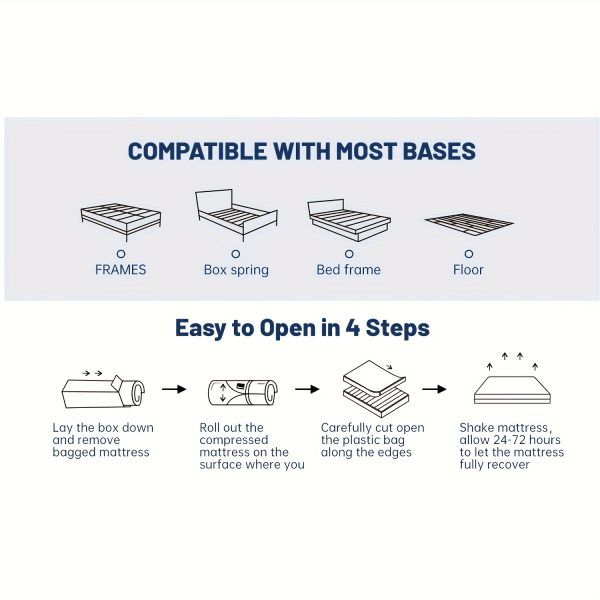 COMPATIBLE WITH MOST BASES

FRAMES

Box spring

Bed frame

Floor

Easy to Open in 4 Steps

Lay the box down and remove bagged mattress

Roll out the compressed mattress on the surface where you

Carefully cut open the plastic bag along the edges

Shake mattress, allow 24-72 hours to let the mattress fully recover