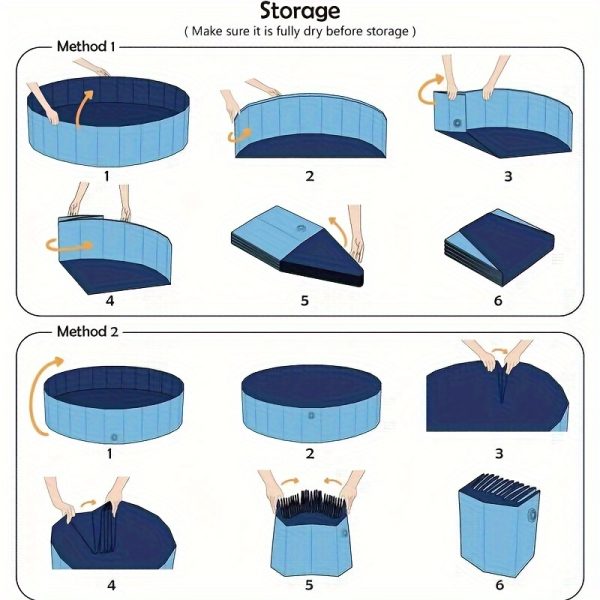 Storage
( Make sure it is fully dry before storage )

Method 1

1 2 3

4 5 6

Method 2

1 2 3

4 5 6